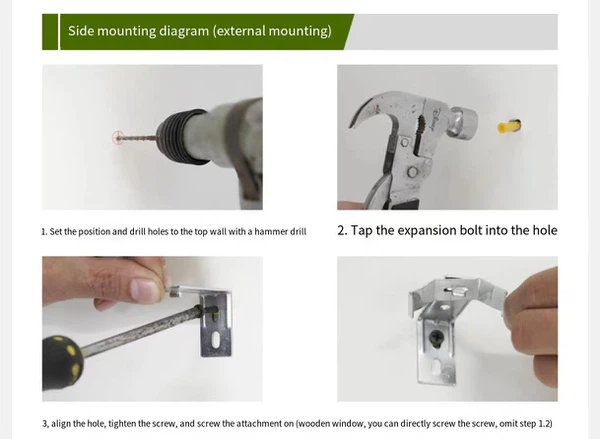 Side mounting diagram (external mounting)

1. Set the position and drill holes to the top wall with a hammer drill

2. Tap the expansion bolt into the hole

3, align the hole, tighten the screw, and screw the attachment on (wooden window, you can directly screw the screw, omit step 1.2)