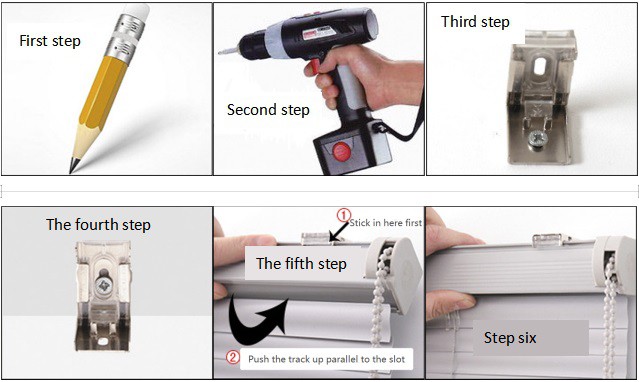 First step

Second step

Third step

The fourth step

① Stick in here first

The fifth step

② Push the track up parallel to the slot

Step six